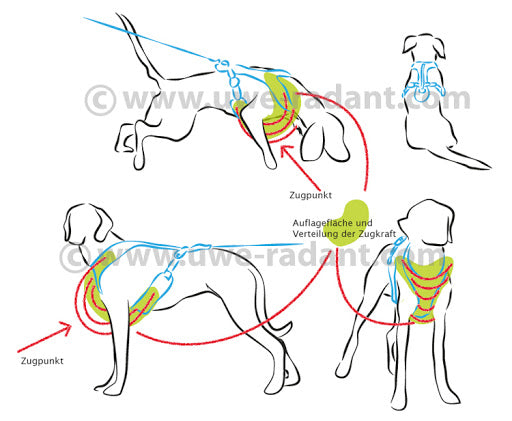 © www.uwe-radant.com

Zugpunkt

Auflagefläche und Verteilung der Zugkraft

© www.uwe-radant.com

Zugpunkt